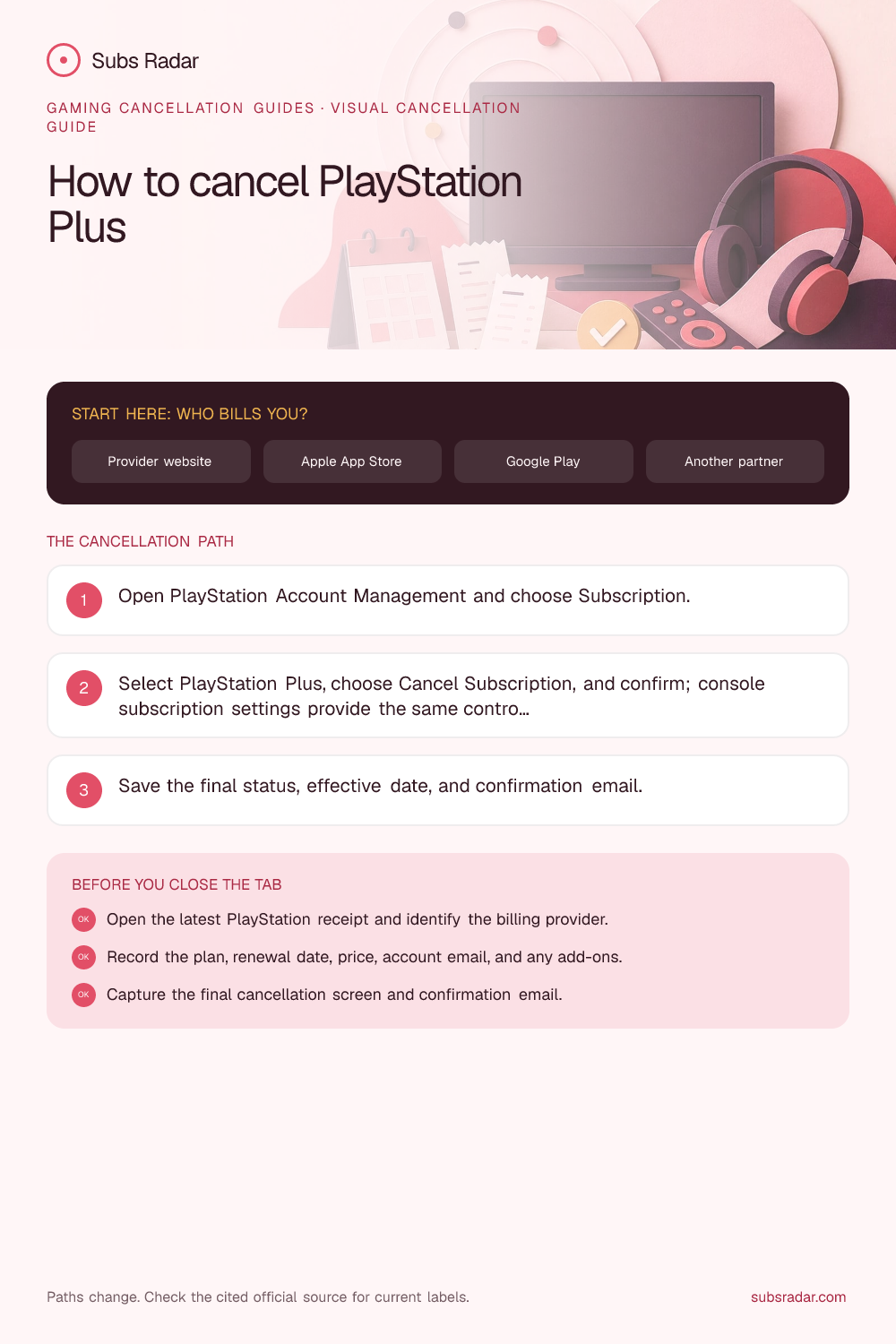 Subs Radar

GAMING CANCELLATION GUIDES · VISUAL CANCELLATION GUIDE

How to cancel PlayStation Plus

START HERE: WHO BILLS YOU?

Provider website

Apple App Store

Google Play

Another partner

THE CANCELLATION PATH

1 Open PlayStation Account Management and choose Subscription.

2 Select PlayStation Plus, choose Cancel Subscription, and confirm; console subscription settings provide the same contro...

3 Save the final status, effective date, and confirmation email.

BEFORE YOU CLOSE THE TAB

OK Open the latest PlayStation receipt and identify the billing provider.

OK Record the plan, renewal date, price, account email, and any add-ons.

OK Capture the final cancellation screen and confirmation email.

Paths change. Check the cited official source for current labels.

subsradar.com