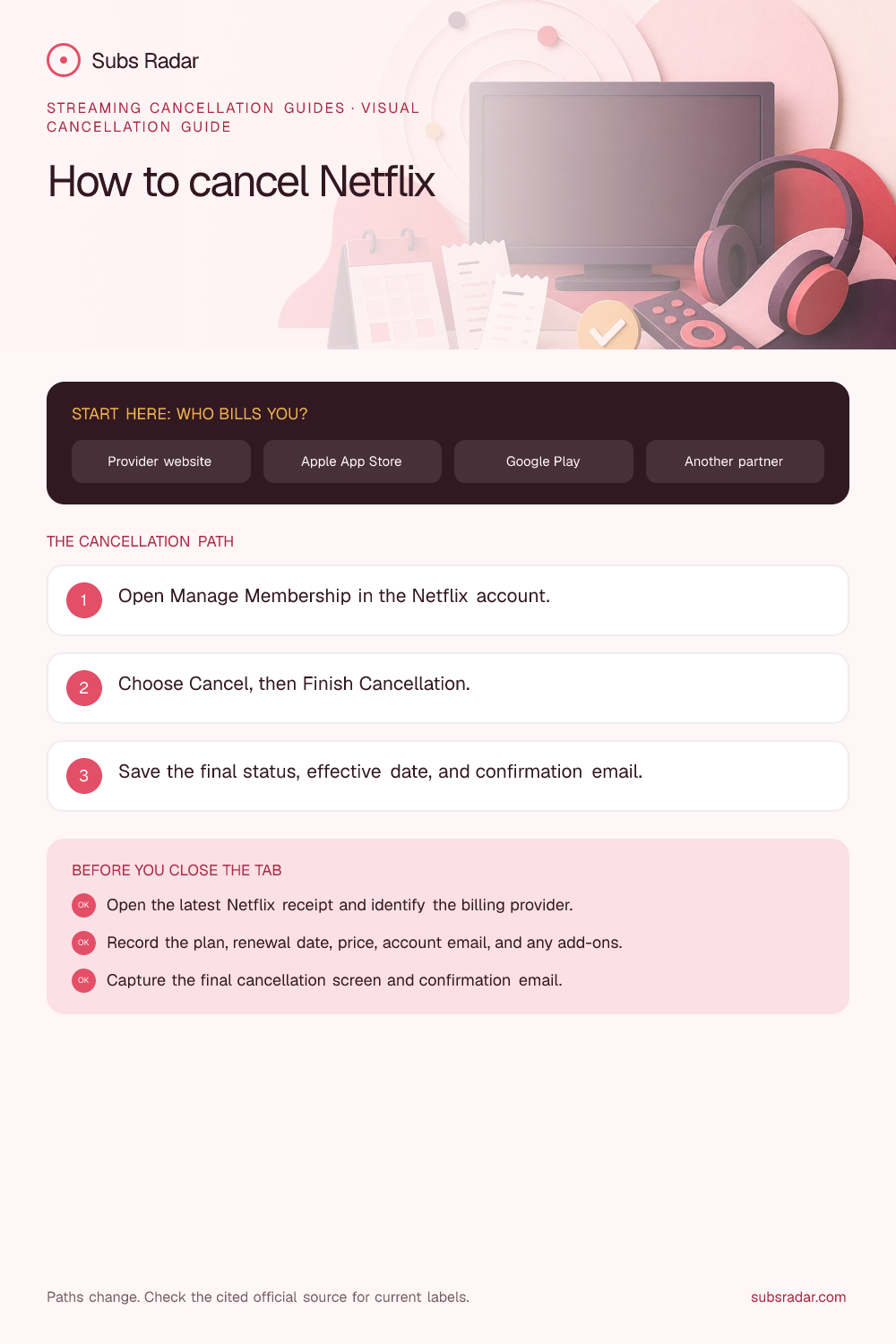 Subs Radar

STREAMING CANCELLATION GUIDES · VISUAL CANCELLATION GUIDE

How to cancel Netflix

START HERE: WHO BILLS YOU?

Provider website

Apple App Store

Google Play

Another partner

THE CANCELLATION PATH

1 Open Manage Membership in the Netflix account.

2 Choose Cancel, then Finish Cancellation.

3 Save the final status, effective date, and confirmation email.

BEFORE YOU CLOSE THE TAB

OK Open the latest Netflix receipt and identify the billing provider.

OK Record the plan, renewal date, price, account email, and any add-ons.

OK Capture the final cancellation screen and confirmation email.

Paths change. Check the cited official source for current labels.

subsradar.com