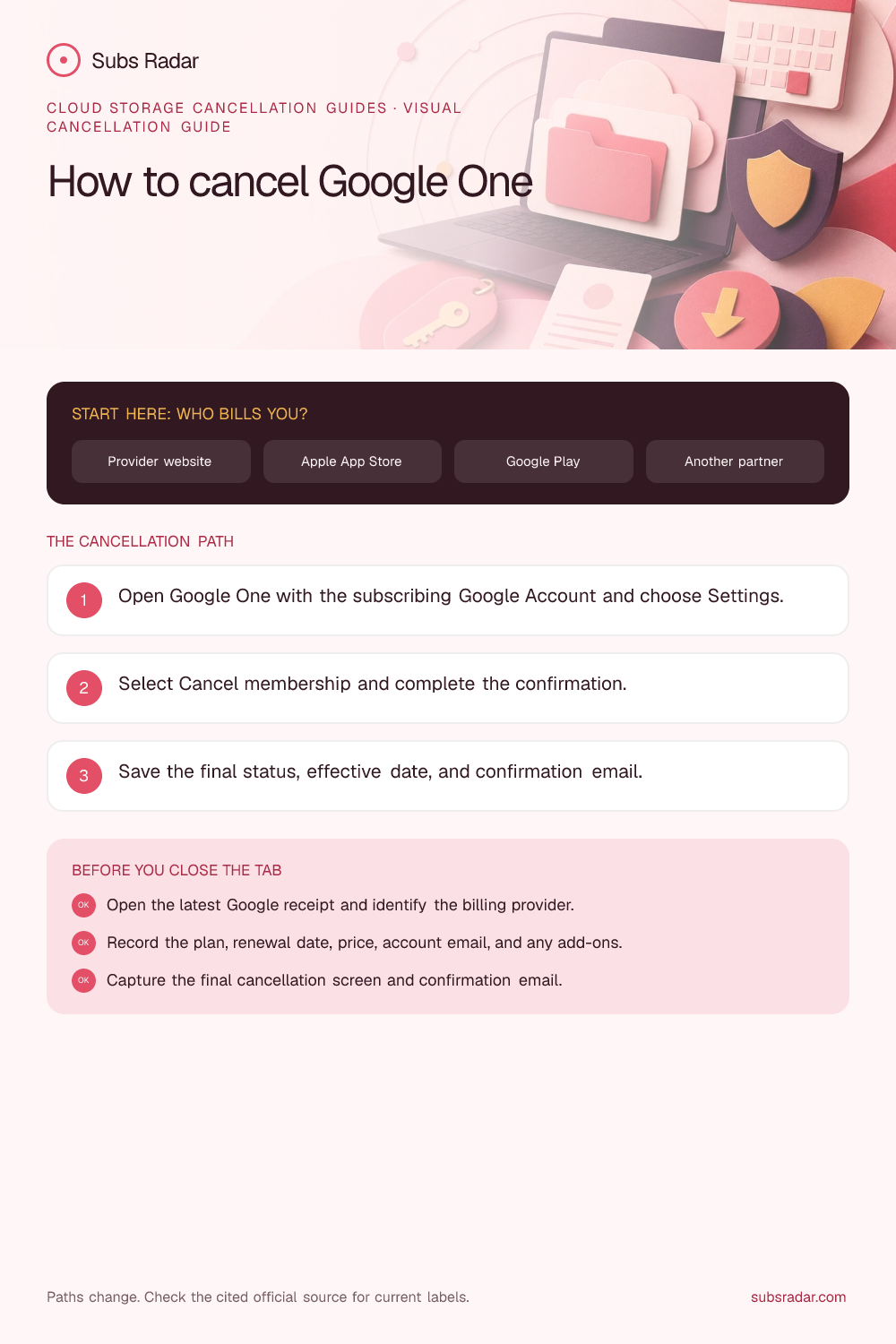 Subs Radar

CLOUD STORAGE CANCELLATION GUIDES · VISUAL CANCELLATION GUIDE

How to cancel Google One

START HERE: WHO BILLS YOU?

Provider website

Apple App Store

Google Play

Another partner

THE CANCELLATION PATH

1 Open Google One with the subscribing Google Account and choose Settings.

2 Select Cancel membership and complete the confirmation.

3 Save the final status, effective date, and confirmation email.

BEFORE YOU CLOSE THE TAB

OK Open the latest Google receipt and identify the billing provider.

OK Record the plan, renewal date, price, account email, and any add-ons.

OK Capture the final cancellation screen and confirmation email.

Paths change. Check the cited official source for current labels.

subsradar.com