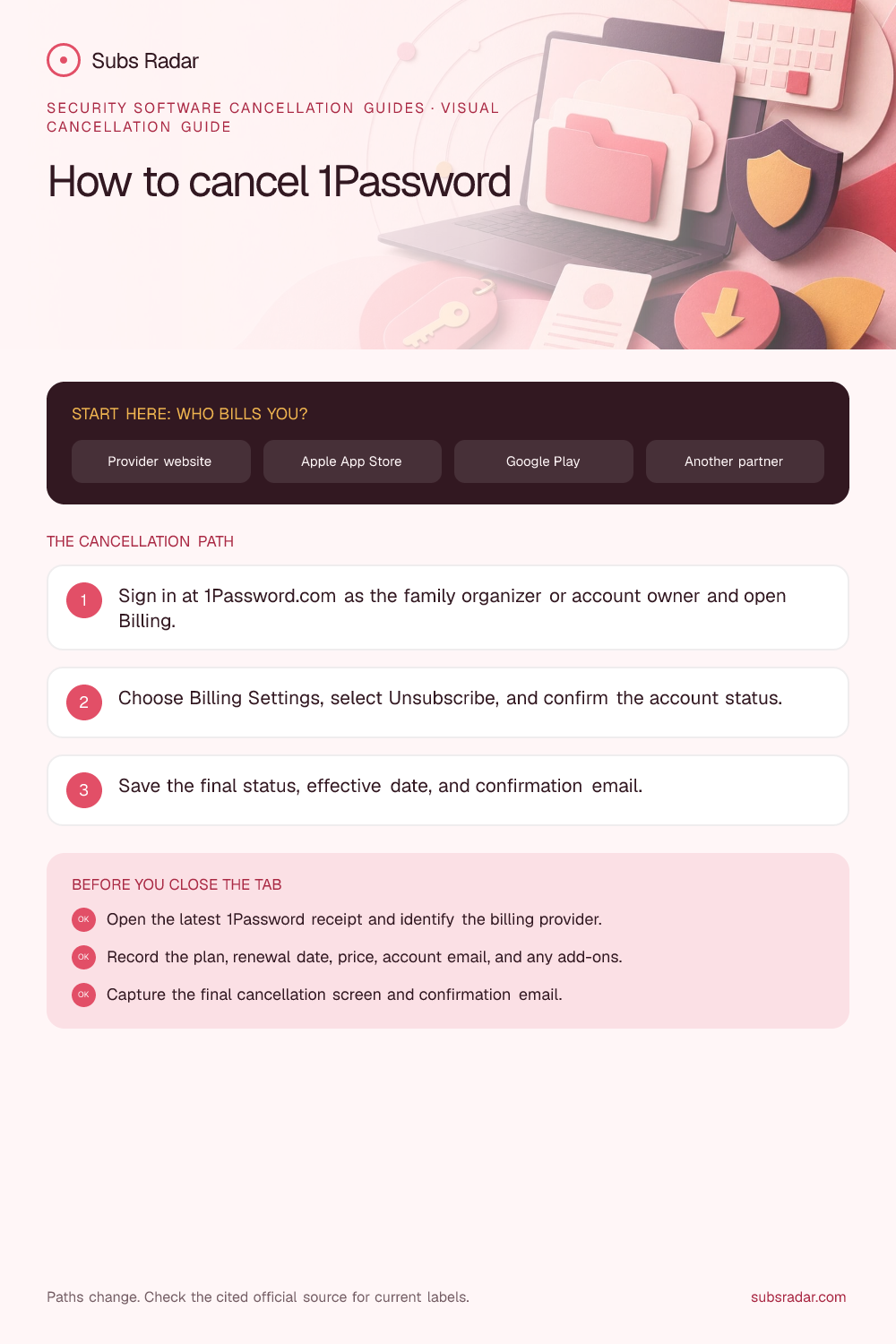 Subs Radar

SECURITY SOFTWARE CANCELLATION GUIDES · VISUAL CANCELLATION GUIDE

How to cancel 1Password

START HERE: WHO BILLS YOU?

Provider website

Apple App Store

Google Play

Another partner

THE CANCELLATION PATH

1

Sign in at 1Password.com as the family organizer or account owner and open Billing.

2

Choose Billing Settings, select Unsubscribe, and confirm the account status.

3

Save the final status, effective date, and confirmation email.

BEFORE YOU CLOSE THE TAB

OK Open the latest 1Password receipt and identify the billing provider.

OK Record the plan, renewal date, price, account email, and any add-ons.

OK Capture the final cancellation screen and confirmation email.

Paths change. Check the cited official source for current labels.

subsradar.com